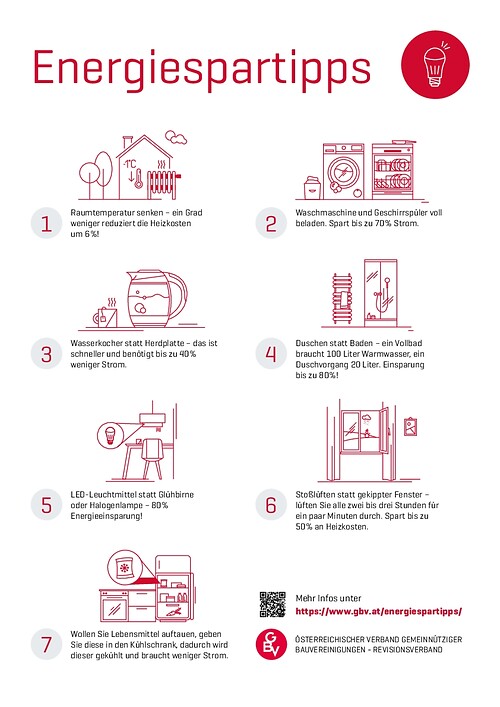 Energiespartipps

-1°C

1 Raumtemperatur senken – ein Grad weniger reduziert die Heizkosten um 6%!

2 Waschmaschine und Geschirrspüler voll beladen. Spart bis zu 70% Strom.

3 Wasserkocher statt Herdplatte – das ist schneller und benötigt bis zu 40% weniger Strom.

4 Duschen statt Baden – ein Vollbad braucht 100 Liter Warmwasser, ein Duschvorgang 20 Liter. Einsparung bis zu 80%!

5 LED-Leuchtmittel statt Glühbirne oder Halogenlampe – 80% Energieeinsparung!

6 Stoßlüften statt gekippter Fenster – lüften Sie alle zwei bis drei Stunden für ein paar Minuten durch. Spart bis zu 50% an Heizkosten.

7 Wollen Sie Lebensmittel auftauen, geben Sie diese in den Kühlschrank, dadurch wird dieser gekühlt und braucht weniger Strom.

Mehr Infos unter
https://www.gbv.at/energiespartipps/

GBV
ÖSTERREICHISCHER VERBAND GEMEINNÜTZIGER BAUVEREINIGUNGEN – REVISIONSVERBAND